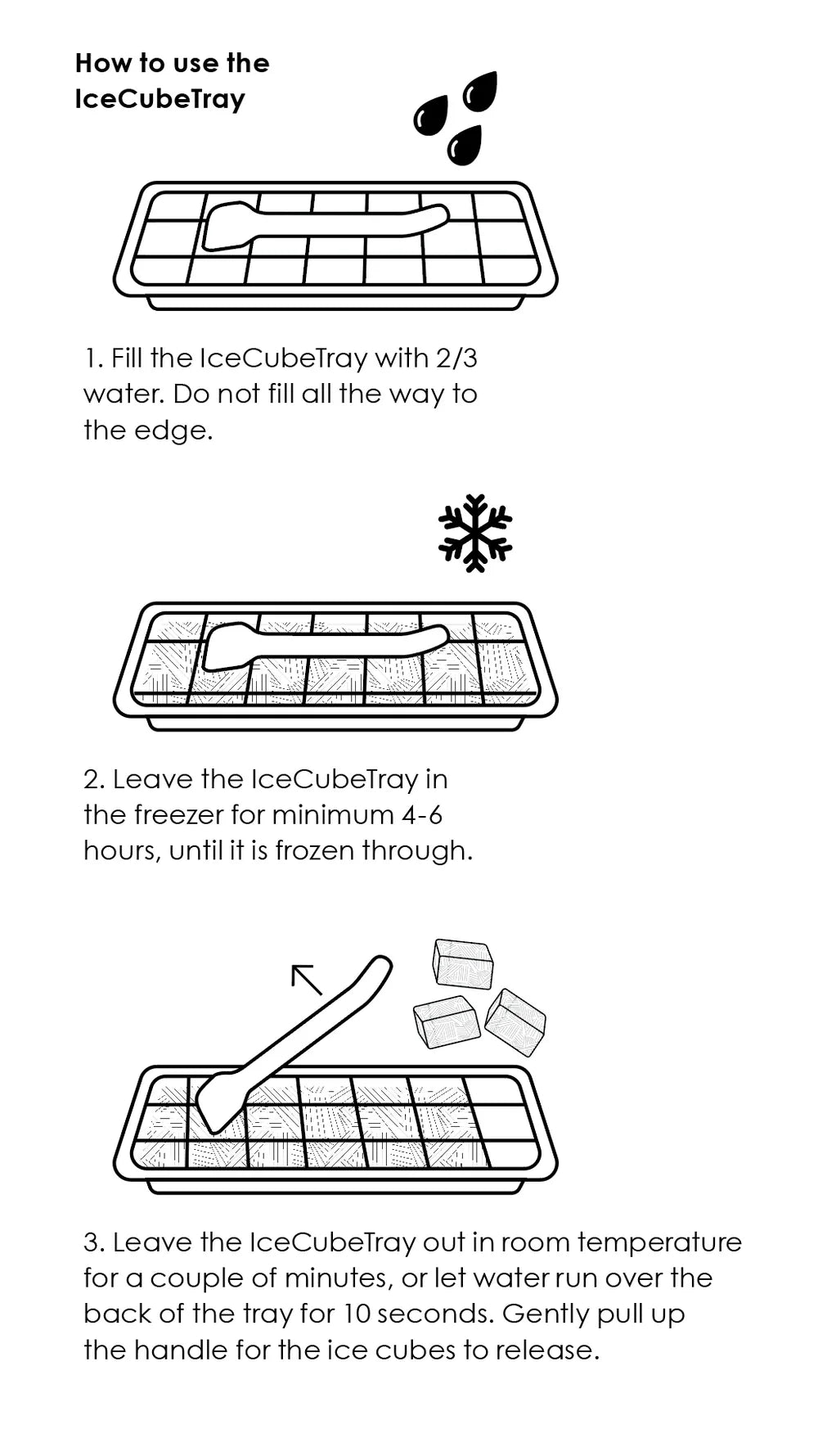 How to use the IceCubeTray

1. Fill the IceCubeTray with 2/3 water. Do not fill all the way to the edge.

2. Leave the IceCubeTray in the freezer for minimum 4-6 hours, until it is frozen through.

3. Leave the IceCubeTray out in room temperature for a couple of minutes, or let water run over the back of the tray for 10 seconds. Gently pull up the handle for the ice cubes to release.