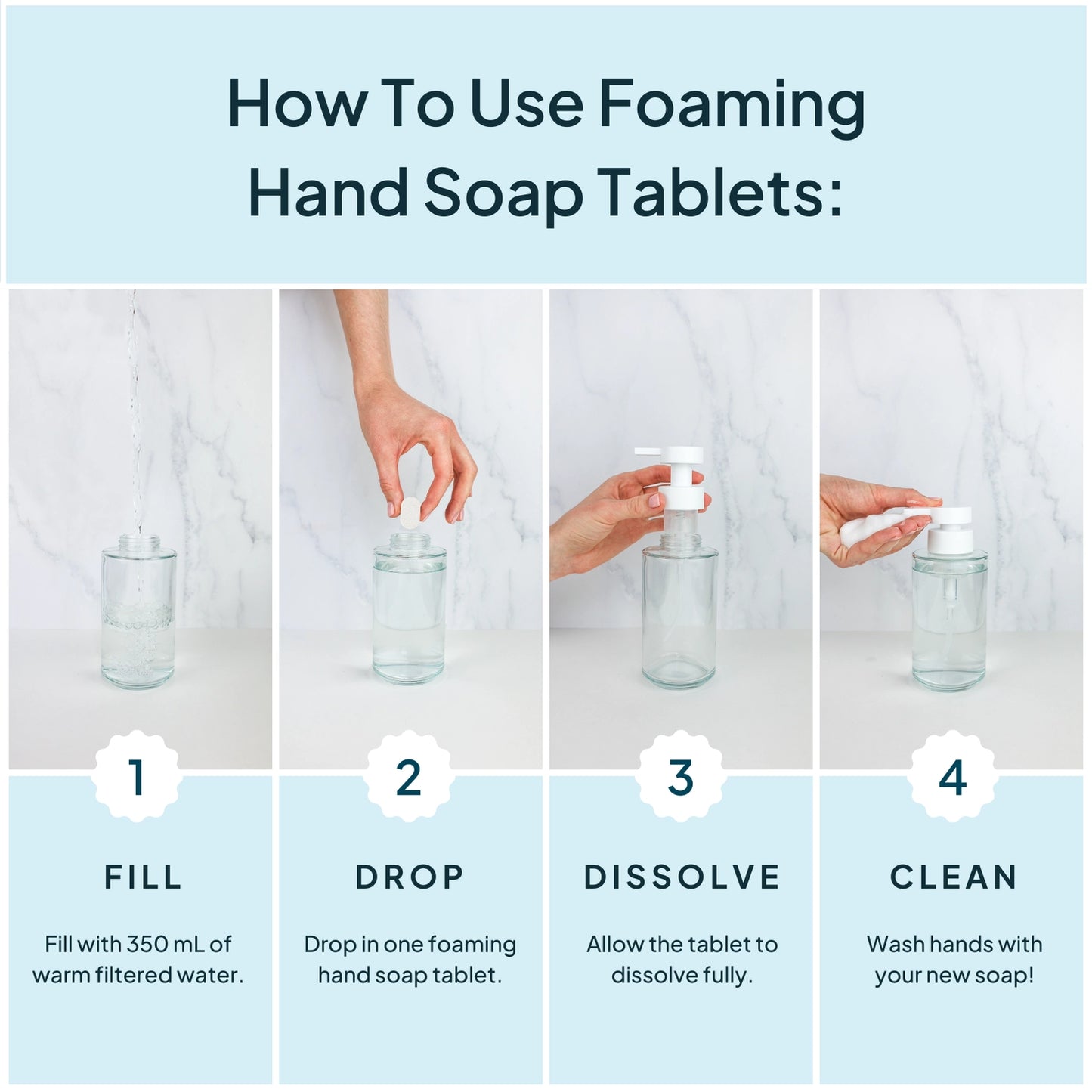 How To Use Foaming Hand Soap Tablets:

1

FILL

Fill with 350 mL of warm filtered water.

2

DROP

Drop in one foaming hand soap tablet.

3

DISSOLVE

Allow the tablet to dissolve fully.

4

CLEAN

Wash hands with your new soap!